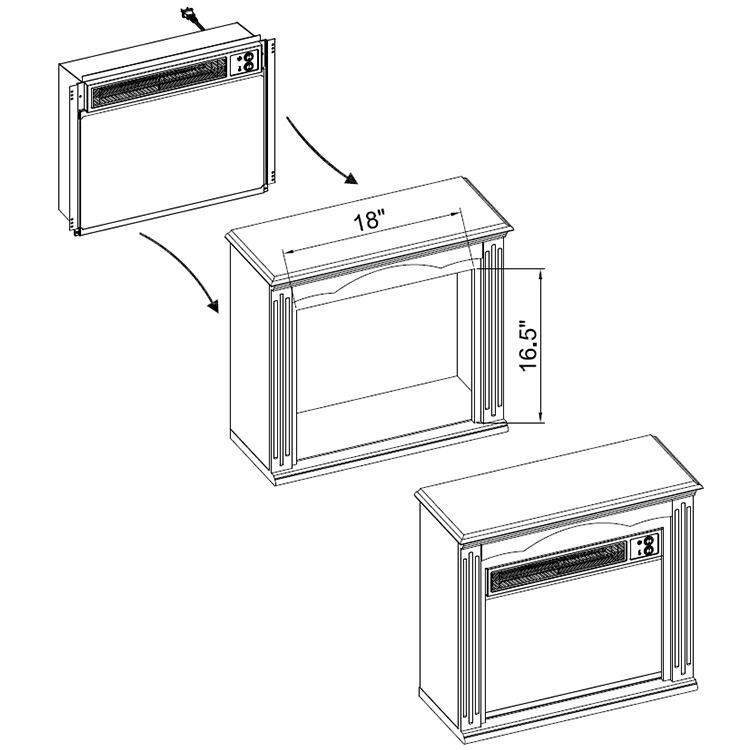 18"

16.5"