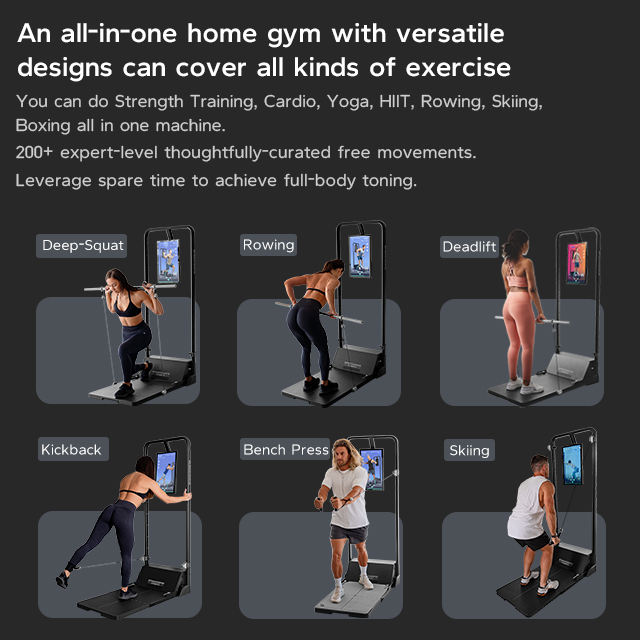 An all-in-one home gym with versatile designs can cover all kinds of exercise

You can do Strength Training, Cardio, Yoga, HIIT, Rowing, Skiing, Boxing all in one machine.

200+ expert-level thoughtfully-curated free movements.

Leverage spare time to achieve full-body toning.

Deep-Squat

Rowing

Deadlift

Kickback

Bench Press

Skiing