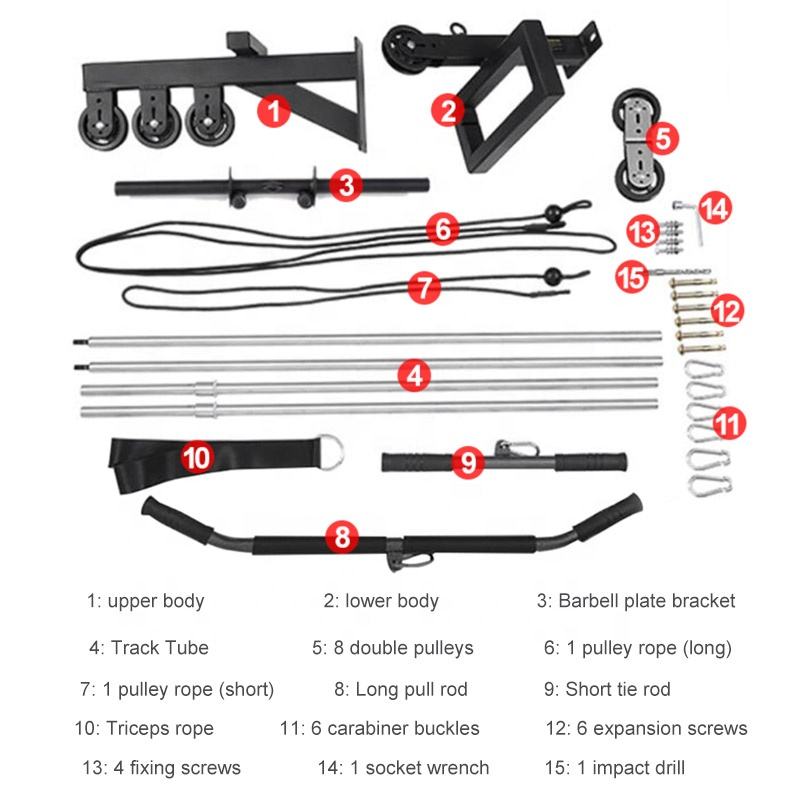 1
2
5
3
14
6
13
15
7
12
4
11
10
9
8

1: upper body
2: lower body
3: Barbell plate bracket
4: Track Tube
5: 8 double pulleys
6: 1 pulley rope (long)
7: 1 pulley rope (short)
8: Long pull rod
9: Short tie rod
10: Triceps rope
11: 6 carabiner buckles
12: 6 expansion screws
13: 4 fixing screws
14: 1 socket wrench
15: 1 impact drill