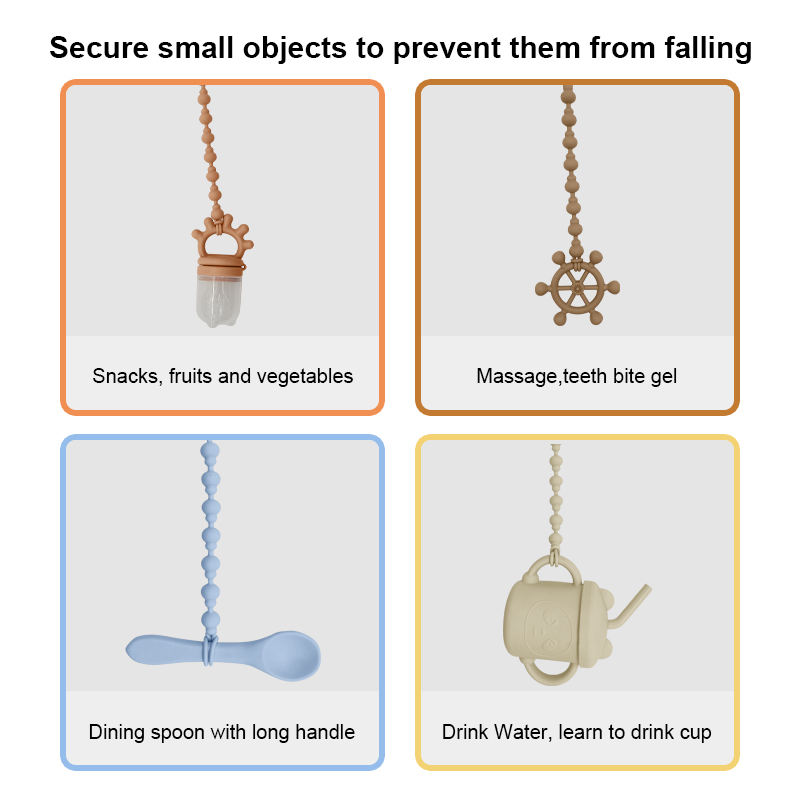 Secure small objects to prevent them from falling

Snacks, fruits and vegetables

Massage,teeth bite gel

Dining spoon with long handle

Drink Water, learn to drink cup