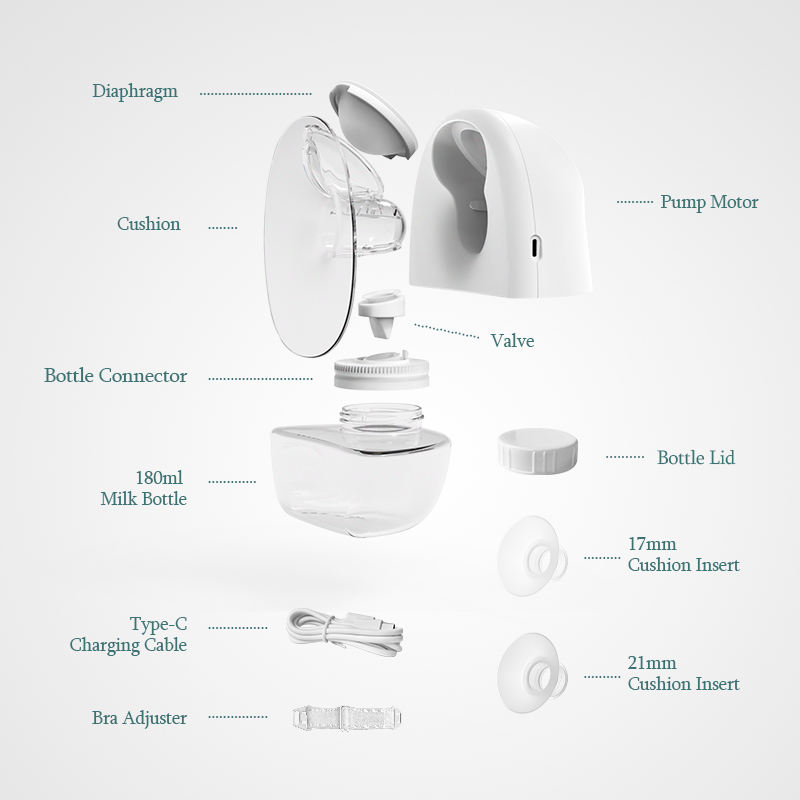 Diaphragm

Pump Motor

Cushion

Valve

Bottle Connector

180ml
Milk Bottle

Bottle Lid

17mm
Cushion Insert

Type-C
Charging Cable

21mm
Cushion Insert

Bra Adjuster