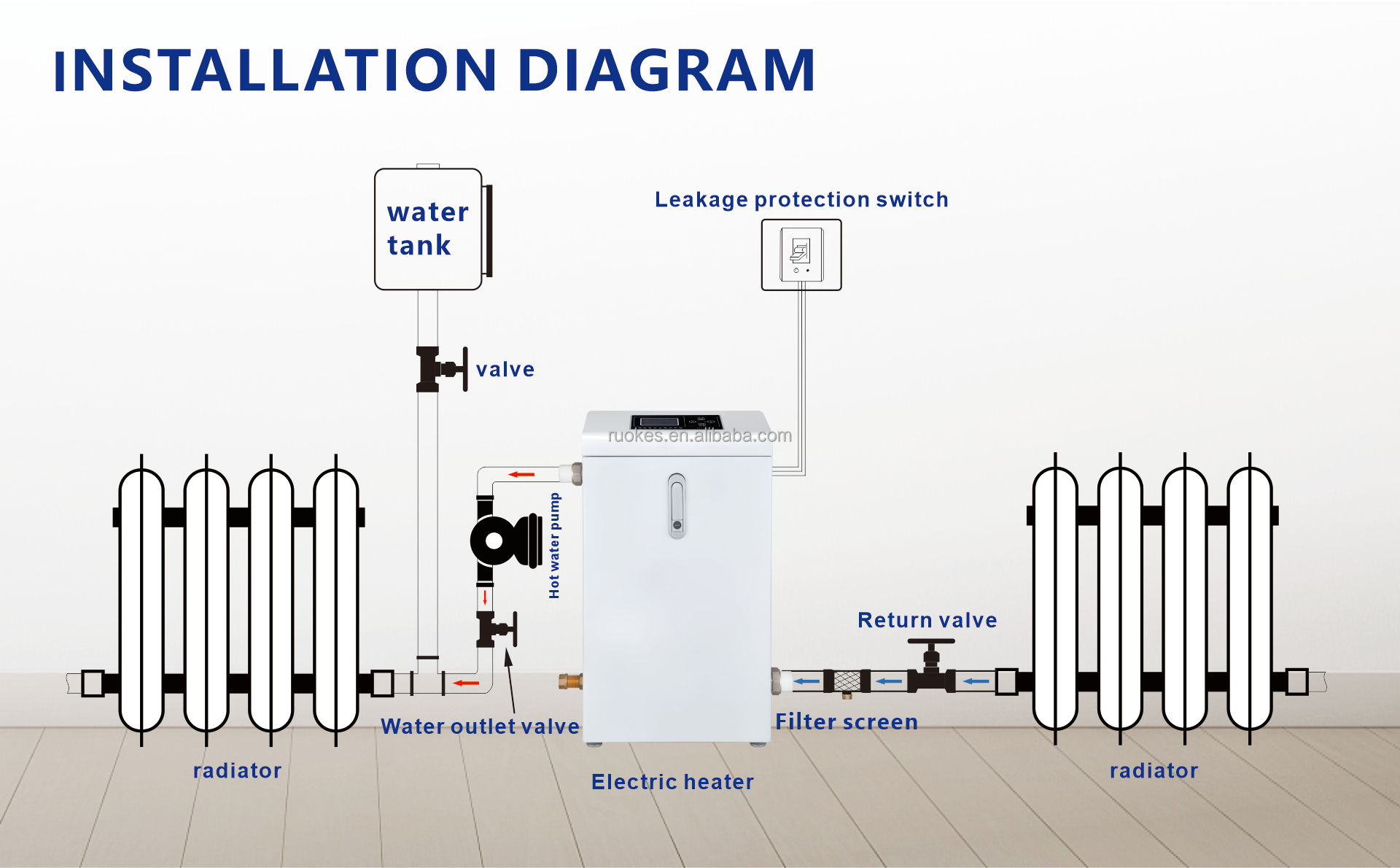 INSTALLATION DIAGRAM

water tank

Leakage protection switch

valve

ruokes.en.alibaba.com

Hot water pump

Return valve

Water outlet valve

Filter screen

radiator

Electric heater

radiator