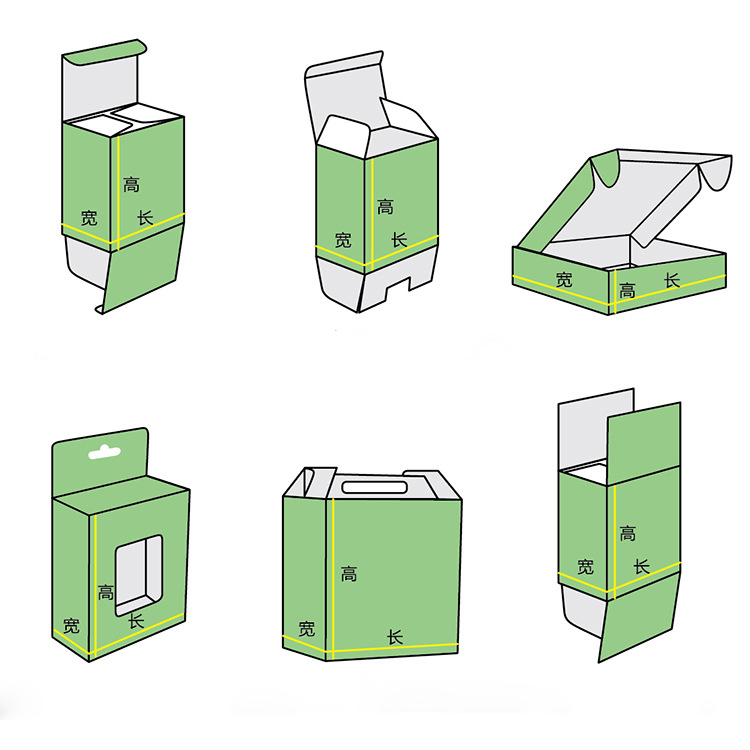 高
宽
长

高
宽
长

宽
高
长

高
宽
长

高
宽
长

高
宽
长