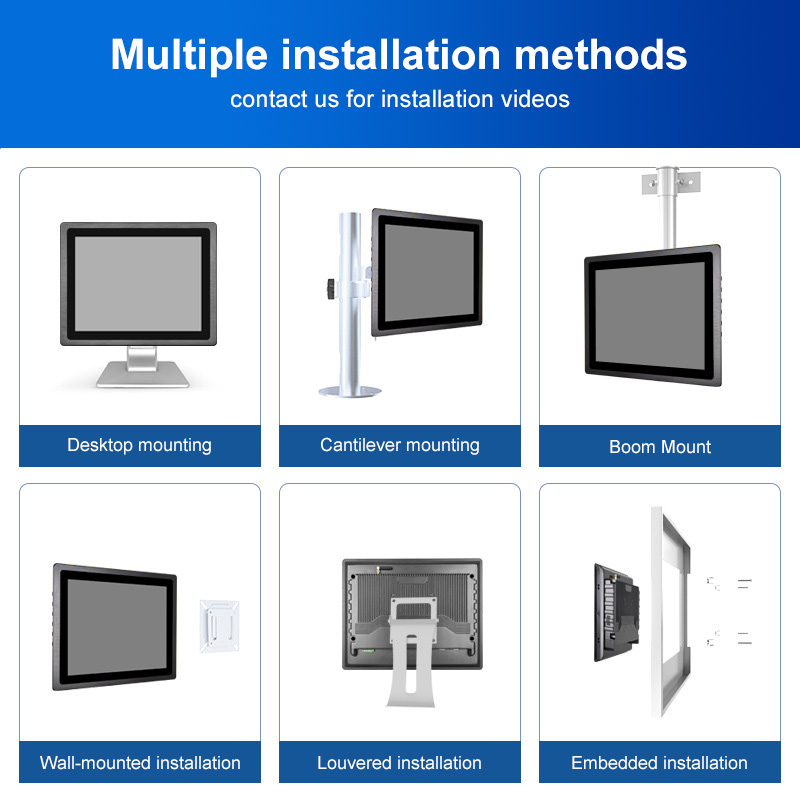 Multiple installation methods
contact us for installation videos

Desktop mounting

Cantilever mounting

Boom Mount

Wall-mounted installation

Louvered installation

Embedded installation