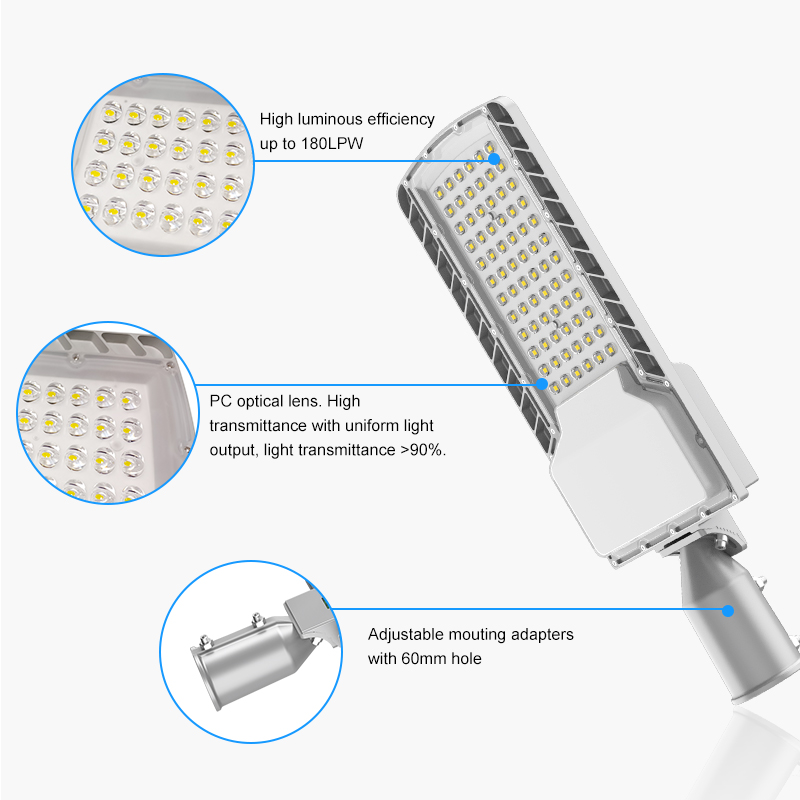 High luminous efficiency up to 180LPW

PC optical lens. High transmittance with uniform light output, light transmittance >90%.

Adjustable mouting adapters with 60mm hole