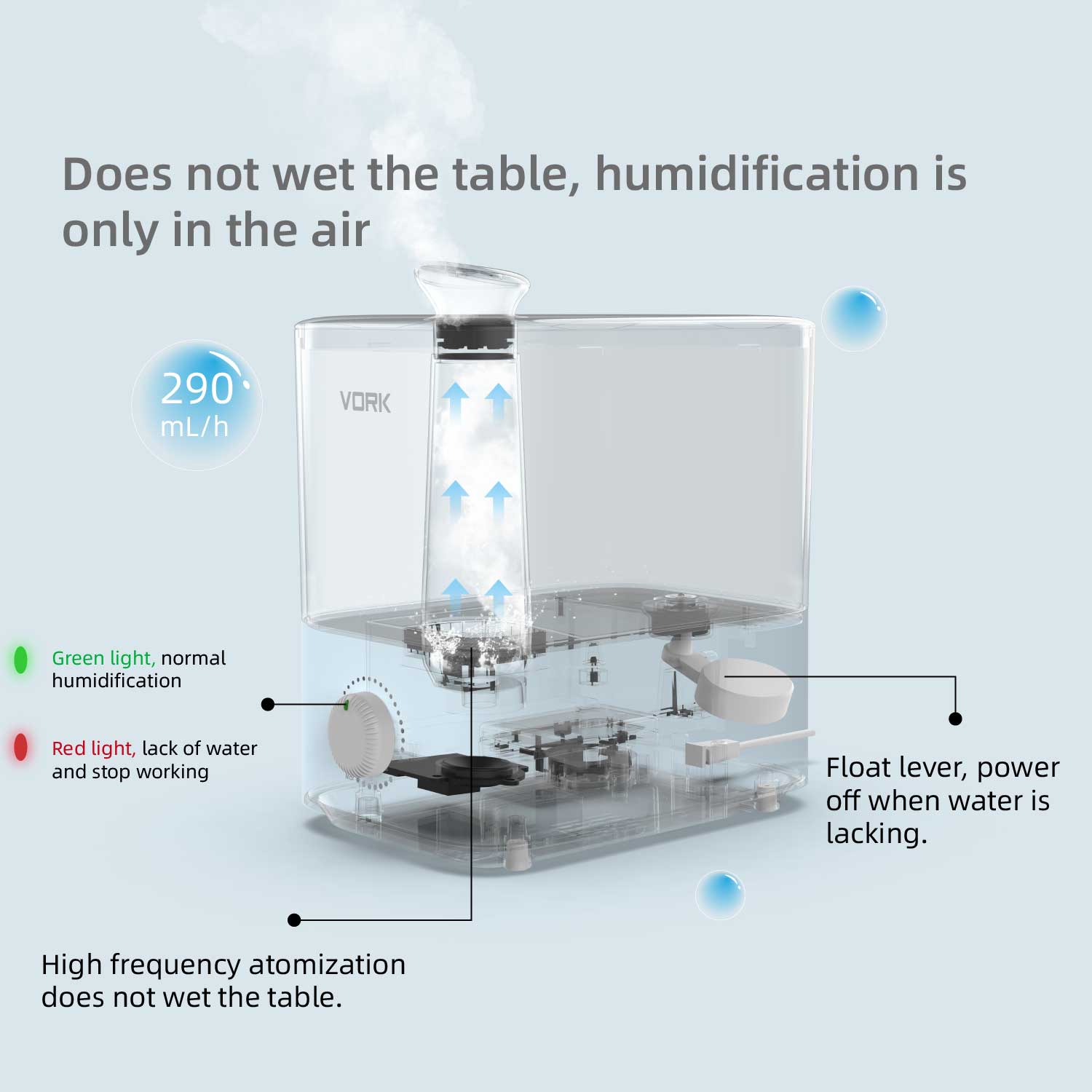 Does not wet the table, humidification is only in the air

290
mL/h

VORK

Green light, normal humidification

Red light, lack of water and stop working

Float lever, power off when water is lacking.

High frequency atomization does not wet the table.